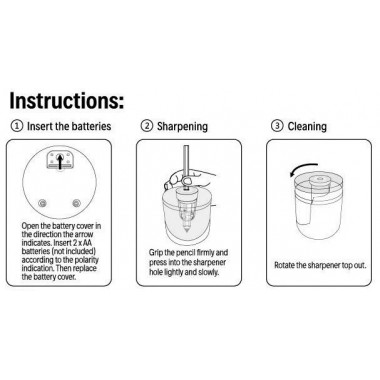 Instructions:

① Insert the batteries

Open the battery cover in the direction the arrow indicates. Insert 2 x AA batteries (not included) according to the polarity indication. Then replace the battery cover.

② Sharpening

Grip the pencil firmly and press into the sharpener hole lightly and slowly.

③ Cleaning

Rotate the sharpener top out.